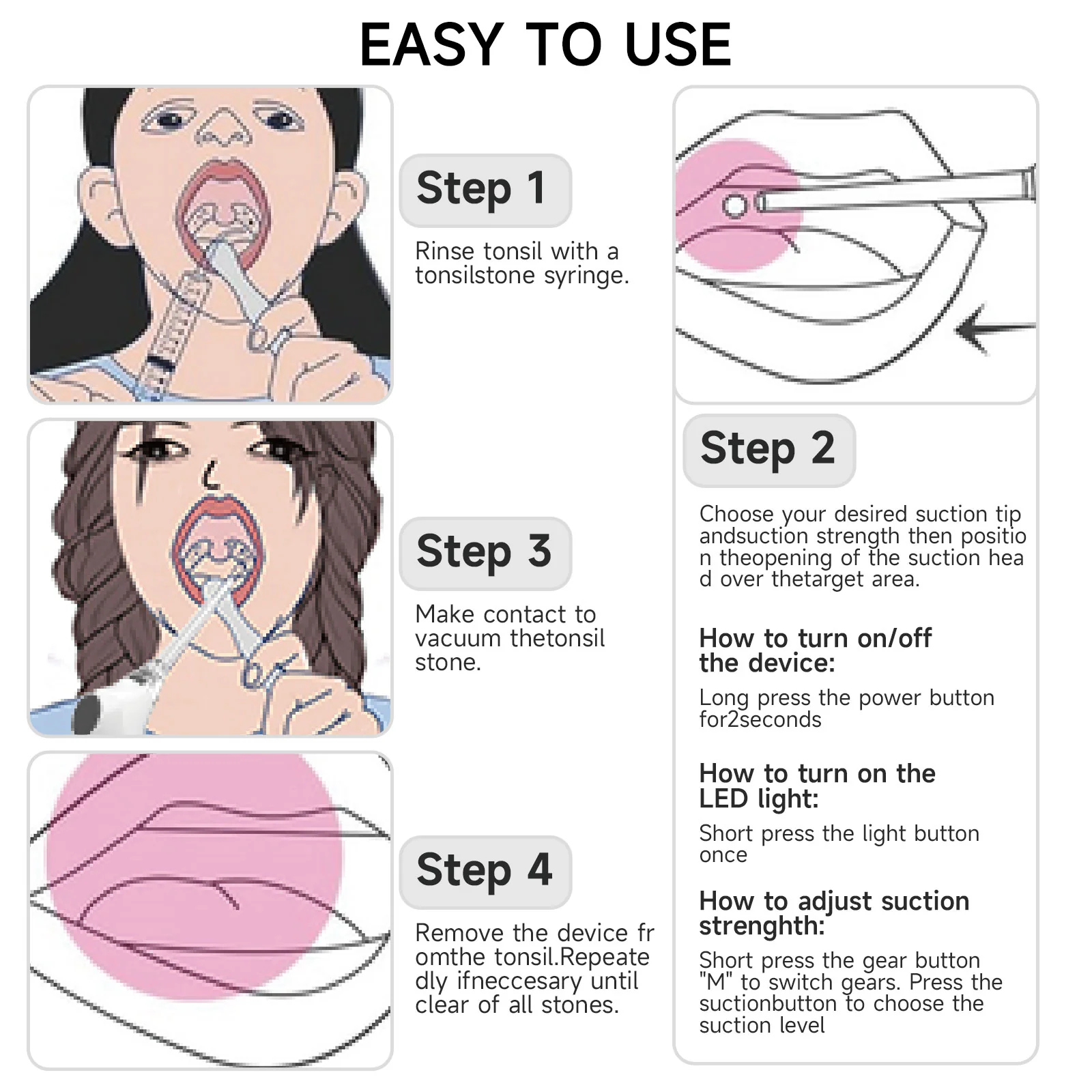 EASY TO USE

Step 1

Rinse tonsil with a tonsilstone syringe.

Step 3

Make contact to vacuum thetonsil stone.

Step 4

Remove the device fr omthe tonsil.Repeate dly ifneccesary until clear of all stones.

Step 2

Choose your desired suction tip andsuction strength then positio n theopening of the suction hea d over thetarget area.

How to turn on/off the device:

Long press the power button for2seconds

How to turn on the LED light:

Short press the light button once

How to adjust suction strenghth:

Short press the gear button "M" to switch gears. Press the suctionbutton to choose the suction level