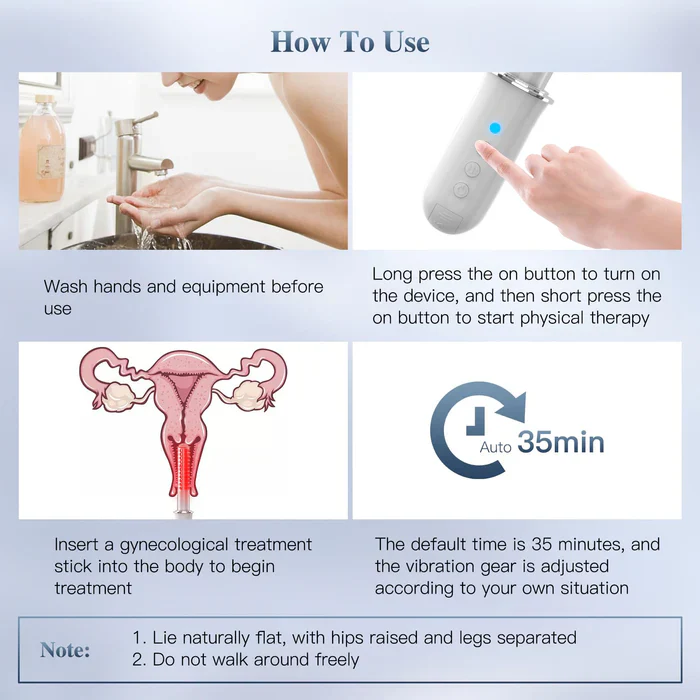 How To Use

Wash hands and equipment before use

Long press the on button to turn on the device, and then short press the on button to start physical therapy

Auto 35min

Insert a gynecological treatment stick into the body to begin treatment

The default time is 35 minutes, and the vibration gear is adjusted according to your own situation

Note:
1. Lie naturally flat, with hips raised and legs separated
2. Do not walk around freely