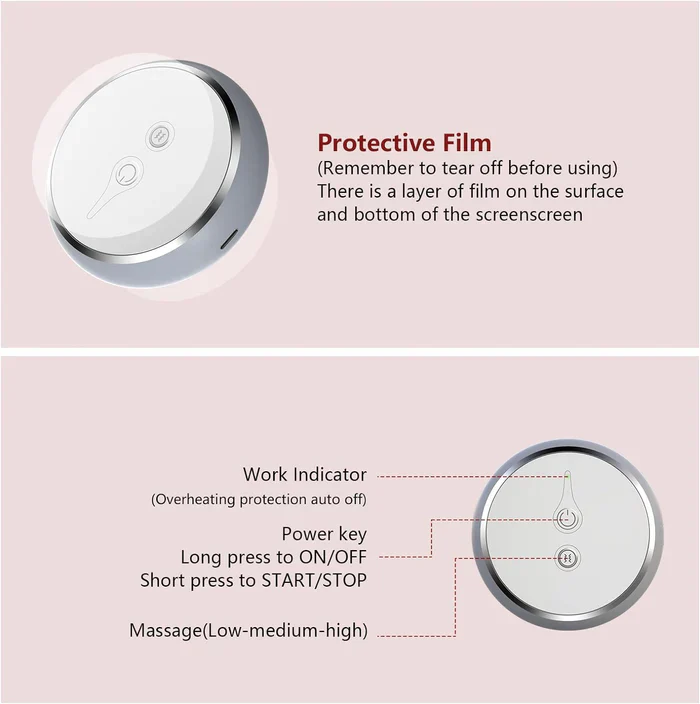 Protective Film
(Remember to tear off before using)
There is a layer of film on the surface and bottom of the screenscreen

Work Indicator
(Overheating protection auto off)

Power key
Long press to ON/OFF
Short press to START/STOP

Massage(Low-medium-high)