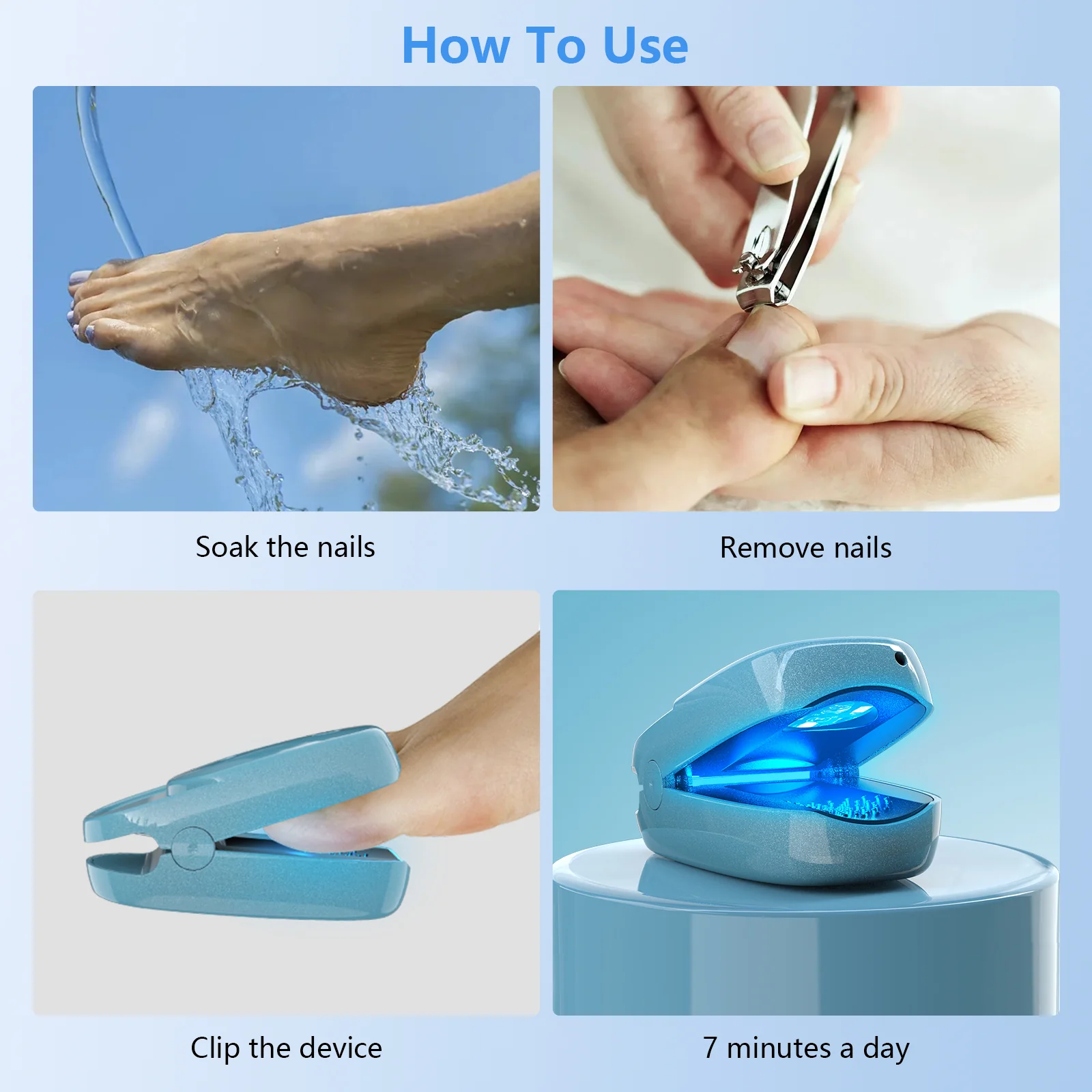 How To Use

Soak the nails

Remove nails

Clip the device

7 minutes a day